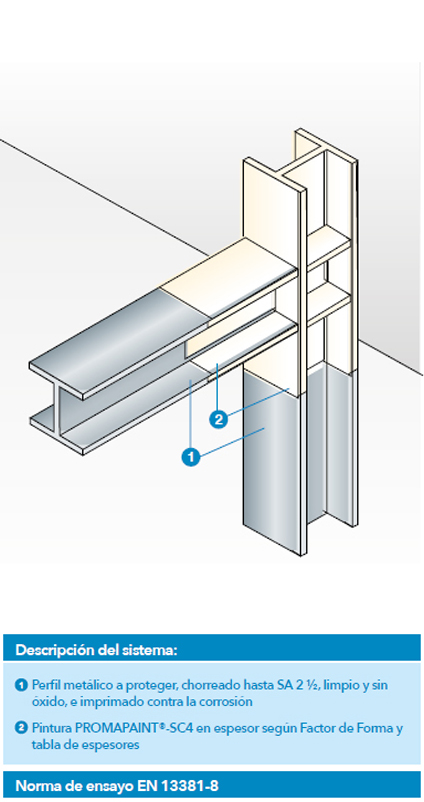 2

1

Descripción del sistema:

1 Perfil metálico a proteger, chorreado hasta SA 2 ½, limpio y sin óxido, e imprimado contra la corrosión

2 Pintura PROMAPAINT®-SC4 en espesor según Factor de Forma y tabla de espesores

Norma de ensayo EN 13381-8