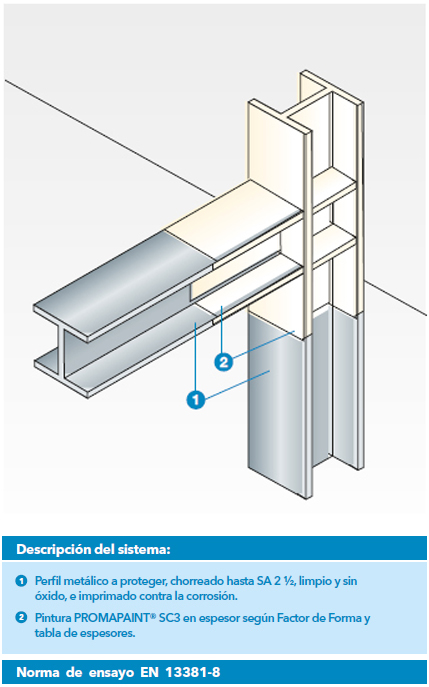 2

1

Descripción del sistema:

1 Perfil metálico a proteger, chorreado hasta SA 2 ½, limpio y sin óxido, e imprimado contra la corrosión.

2 Pintura PROMAPAINT® SC3 en espesor según Factor de Forma y tabla de espesores.

Norma de ensayo EN 13381-8